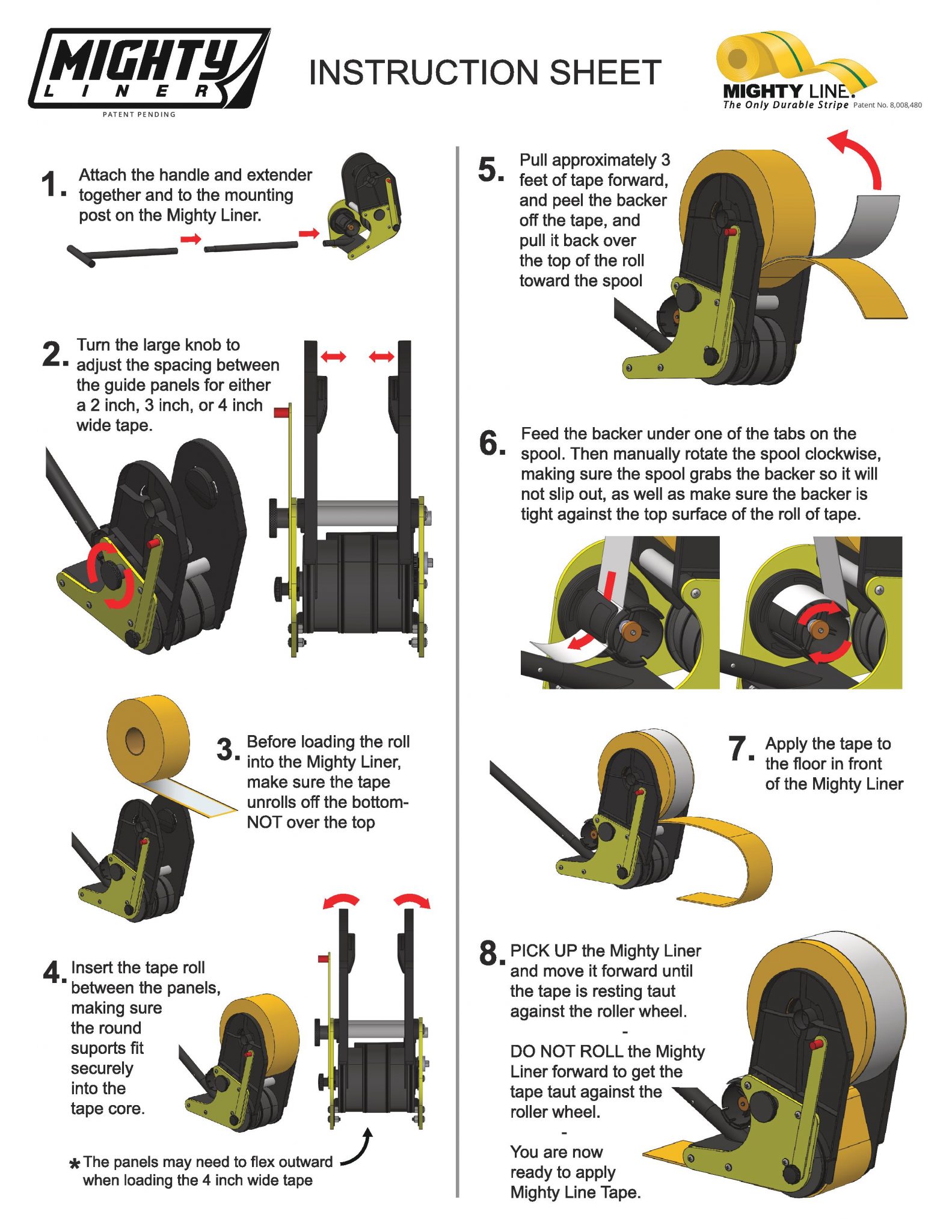 MIGHTY LINER
PATENT PENDING

INSTRUCTION SHEET

MIGHTY LINE.
The Only Durable Stripe Patent No. 8,008,480

1. Attach the handle and extender together and to the mounting post on the Mighty Liner.

2. Turn the large knob to adjust the spacing between the guide panels for either a 2 inch, 3 inch, or 4 inch wide tape.

3. Before loading the roll into the Mighty Liner, make sure the tape unrolls off the bottom- NOT over the top

4. Insert the tape roll between the panels, making sure the round suports fit securely into the tape core.

* The panels may need to flex outward when loading the 4 inch wide tape

5. Pull approximately 3 feet of tape forward, and peel the backer off the tape, and pull it back over the top of the roll toward the spool

6. Feed the backer under one of the tabs on the spool. Then manually rotate the spool clockwise, making sure the spool grabs the backer so it will not slip out, as well as make sure the backer is tight against the top surface of the roll of tape.

7. Apply the tape to the floor in front of the Mighty Liner

8. PICK UP the Mighty Liner and move it forward until the tape is resting taut against the roller wheel.
-
DO NOT ROLL the Mighty Liner forward to get the tape taut against the roller wheel.
-
You are now ready to apply Mighty Line Tape.