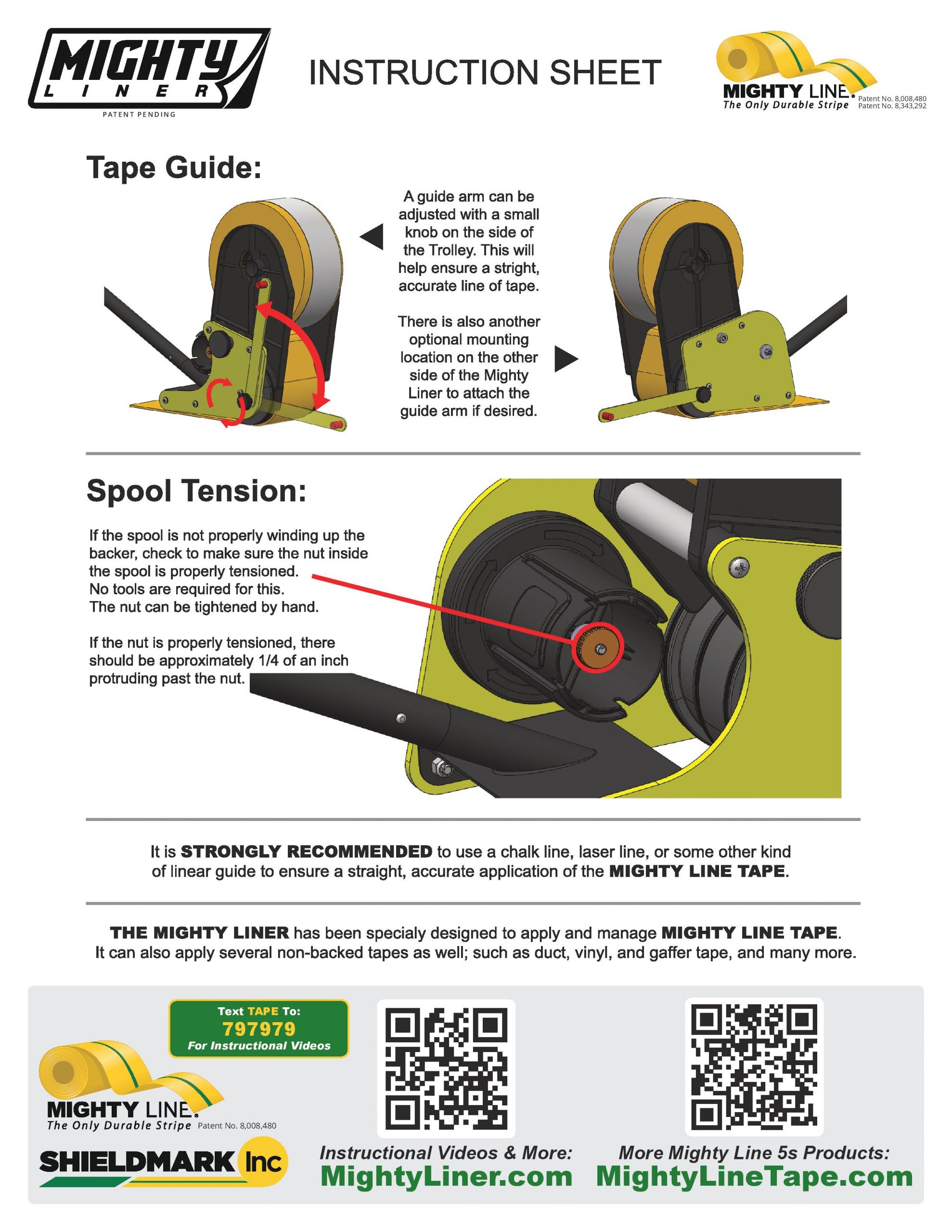 MIGHTY LINER
PATENT PENDING

INSTRUCTION SHEET

MIGHTY LINE.
The Only Durable Stripe
Patent No. 8,008,480
Patent No. 8,343,292

Tape Guide:

A guide arm can be adjusted with a small knob on the side of the Trolley. This will help ensure a stright, accurate line of tape.

There is also another optional mounting location on the other side of the Mighty Liner to attach the guide arm if desired.

Spool Tension:

If the spool is not properly winding up the backer, check to make sure the nut inside the spool is properly tensioned.
No tools are required for this.
The nut can be tightened by hand.

If the nut is properly tensioned, there should be approximately 1/4 of an inch protruding past the nut.

It is STRONGLY RECOMMENDED to use a chalk line, laser line, or some other kind of linear guide to ensure a straight, accurate application of the MIGHTY LINE TAPE.

THE MIGHTY LINER has been specialy designed to apply and manage MIGHTY LINE TAPE.
It can also apply several non-backed tapes as well; such as duct, vinyl, and gaffer tape, and many more.

Text TAPE To:
797979
For Instructional Videos

MIGHTY LINE.
The Only Durable Stripe Patent No. 8,008,480

SHIELDMARK Inc

Instructional Videos & More:
MightyLiner.com

More Mighty Line 5s Products:
MightyLineTape.com